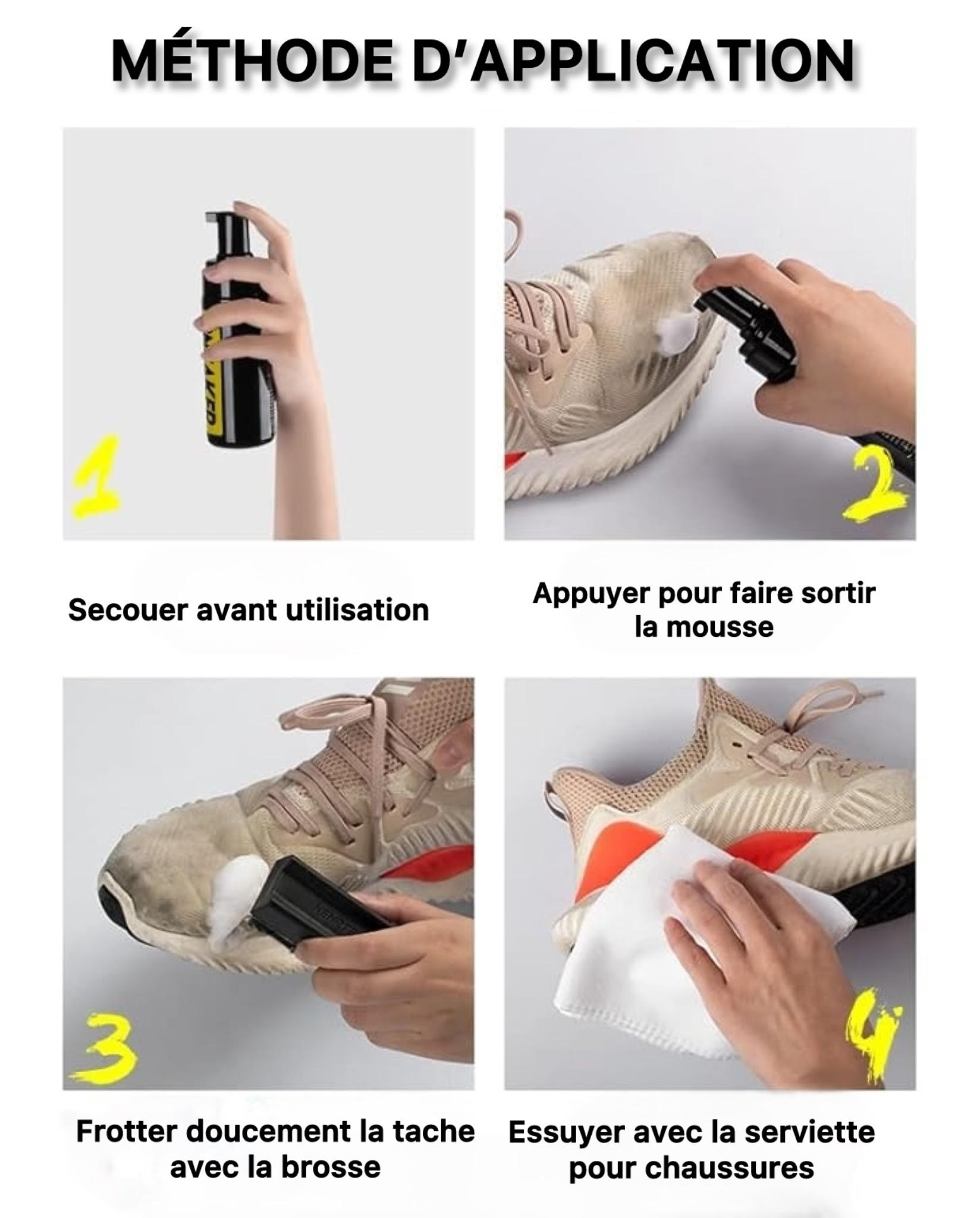 MÉTHODE D'APPLICATION

1

2

Secouer avant utilisation

Appuyer pour faire sortir la mousse

3

4

Frotter doucement la tache avec la brosse

Essuyer avec la serviette pour chaussures