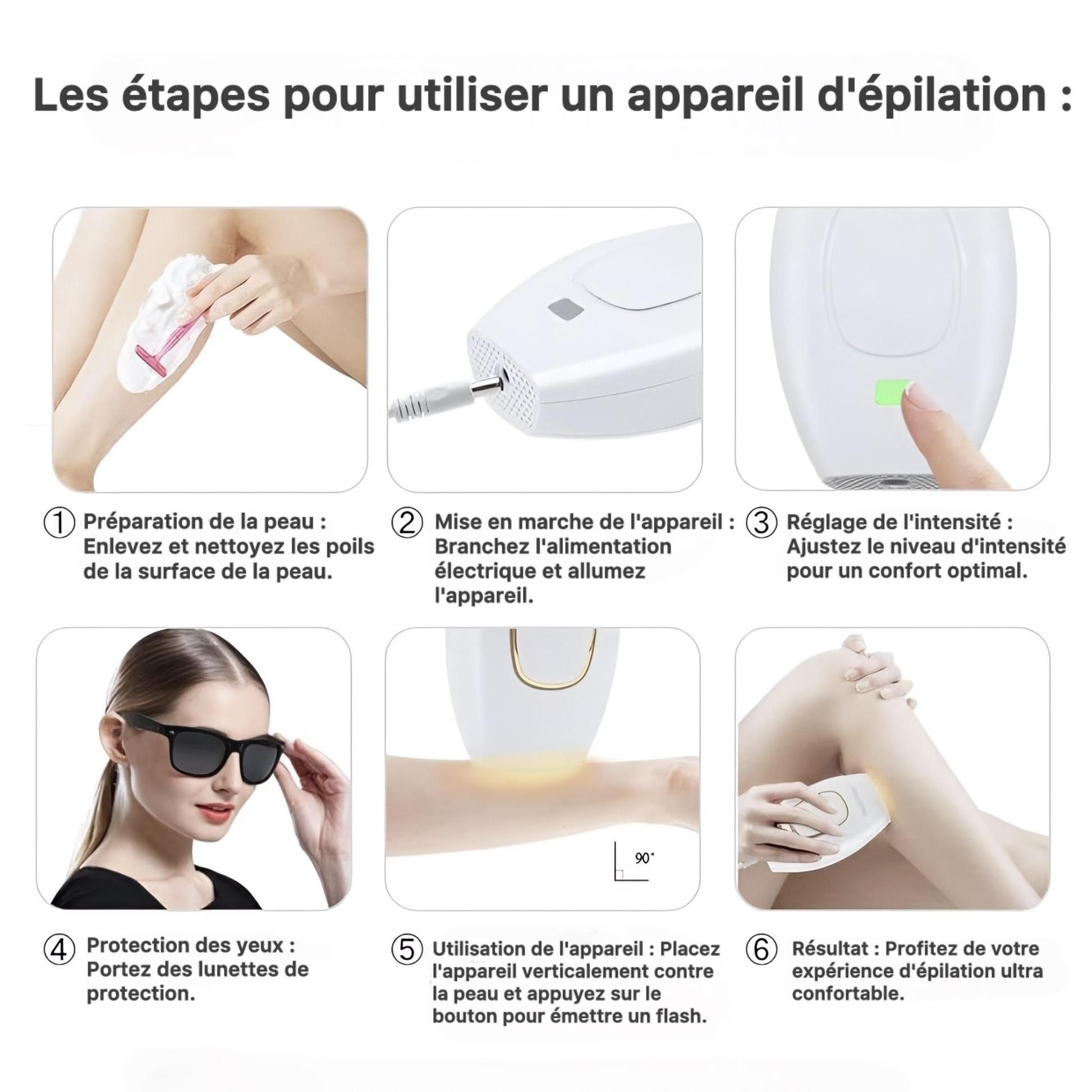 Les étapes pour utiliser un appareil d'épilation :

① Préparation de la peau : Enlevez et nettoyez les poils de la surface de la peau.

② Mise en marche de l'appareil : Branchez l'alimentation électrique et allumez l'appareil.

③ Réglage de l'intensité : Ajustez le niveau d'intensité pour un confort optimal.

90°

④ Protection des yeux : Portez des lunettes de protection.

⑤ Utilisation de l'appareil : Placez l'appareil verticalement contre la peau et appuyez sur le bouton pour émettre un flash.

⑥ Résultat : Profitez de votre expérience d'épilation ultra confortable.