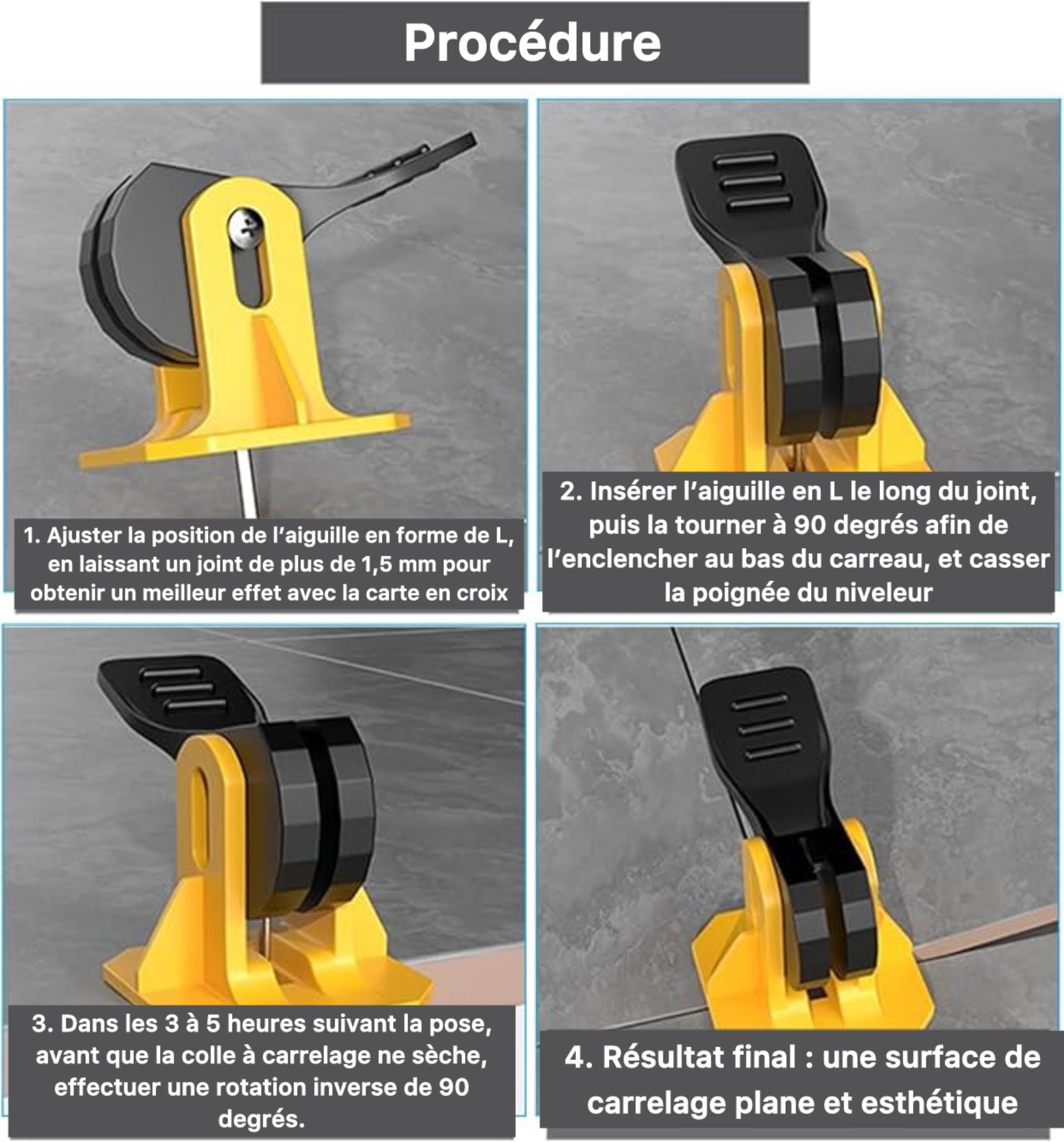 Procédure

1. Ajuster la position de l'aiguille en forme de L, en laissant un joint de plus de 1,5 mm pour obtenir un meilleur effet avec la carte en croix

2. Insérer l'aiguille en L le long du joint, puis la tourner à 90 degrés afin de l'enclencher au bas du carreau, et casser la poignée du niveleur

3. Dans les 3 à 5 heures suivant la pose, avant que la colle à carrelage ne sèche, effectuer une rotation inverse de 90 degrés.

4. Résultat final : une surface de carrelage plane et esthétique