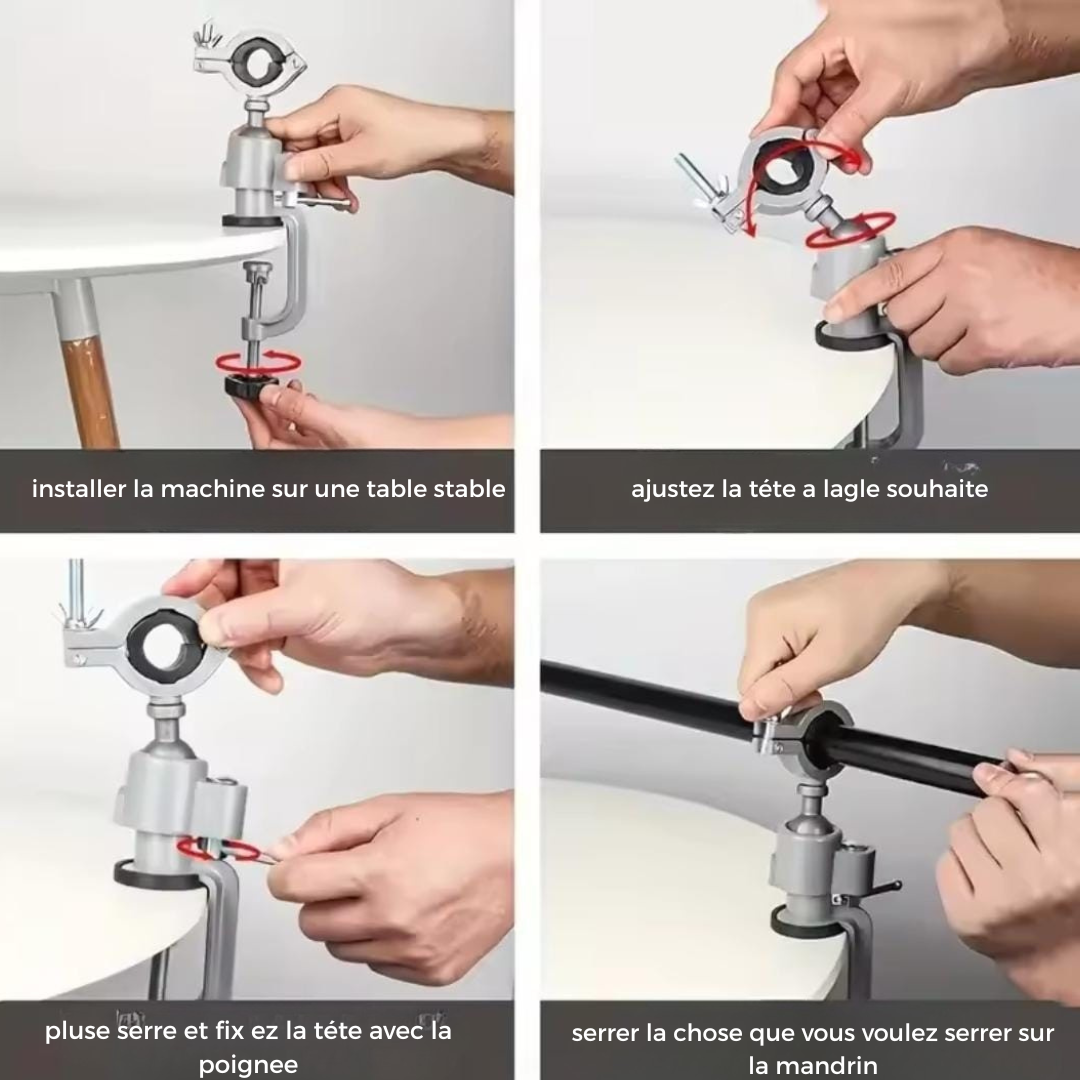 installer la machine sur une table stable

ajustez la téte a lagle souhaite

pluse serre et fix ez la téte avec la poignee

serrer la chose que vous voulez serrer sur la mandrin