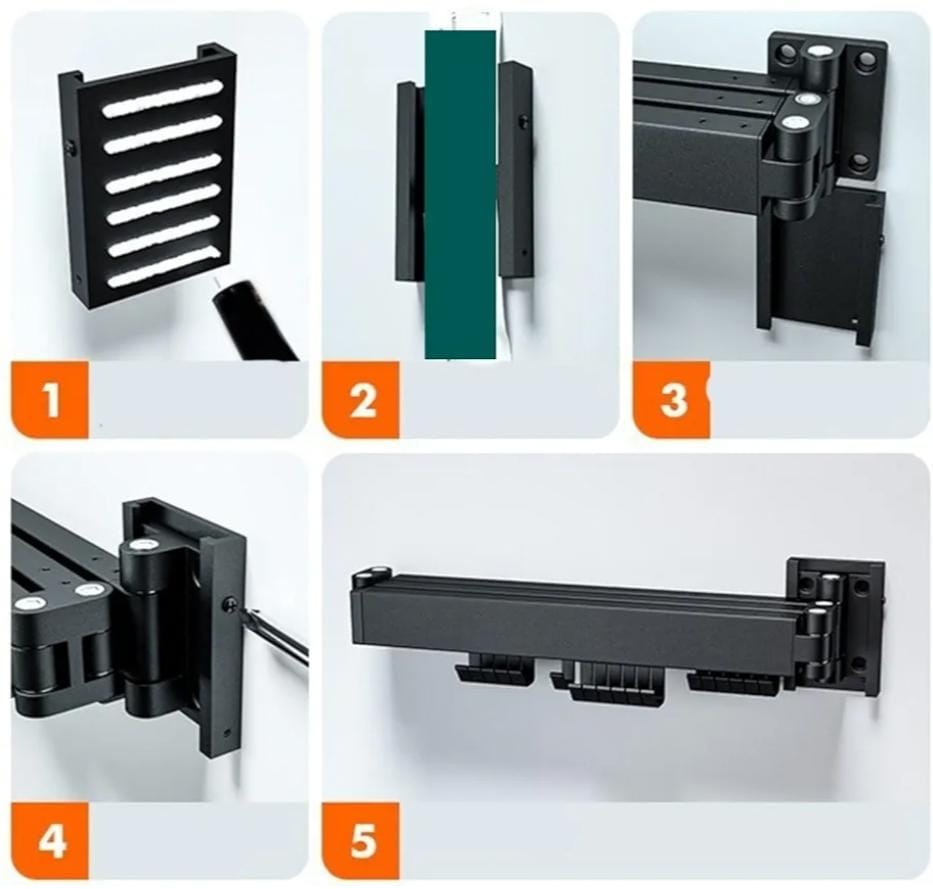 1

2

3

4

5