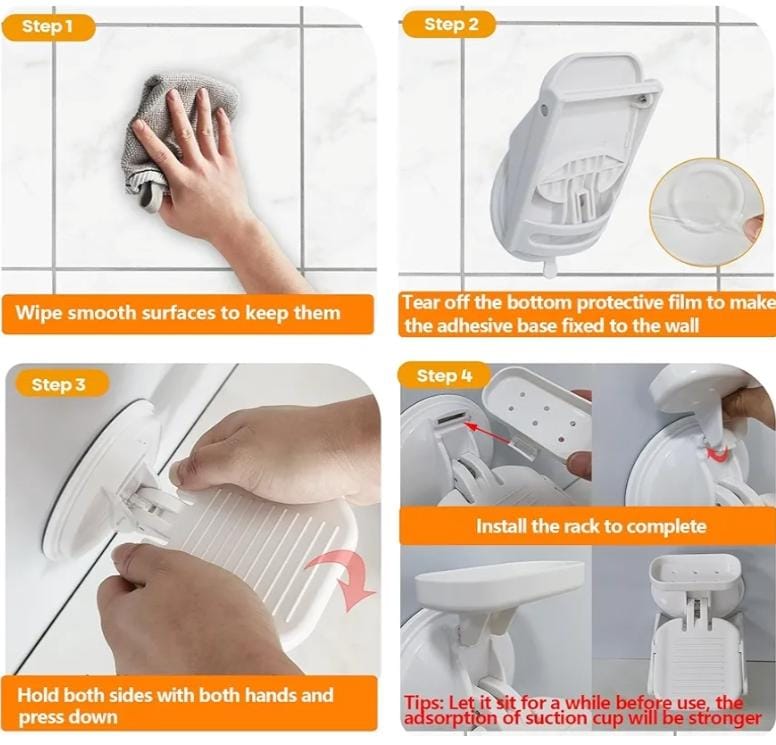 Step 1

Wipe smooth surfaces to keep them

Step 2

Tear off the bottom protective film to make the adhesive base fixed to the wall

Step 3

Hold both sides with both hands and press down

Step 4

Install the rack to complete

Tips: Let it sit for a while before use, the adsorption of suction cup will be stronger