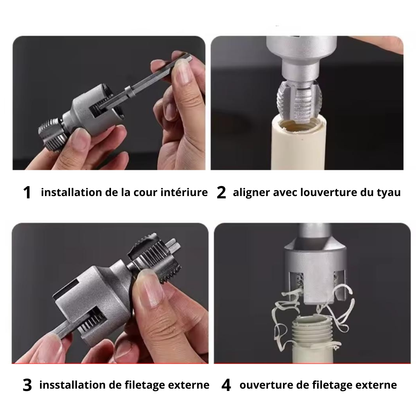 1 installation de la cour intériure

2 aligner avec louverture du tyau

3 insstallation de filetage externe

4 ouverture de filetage externe