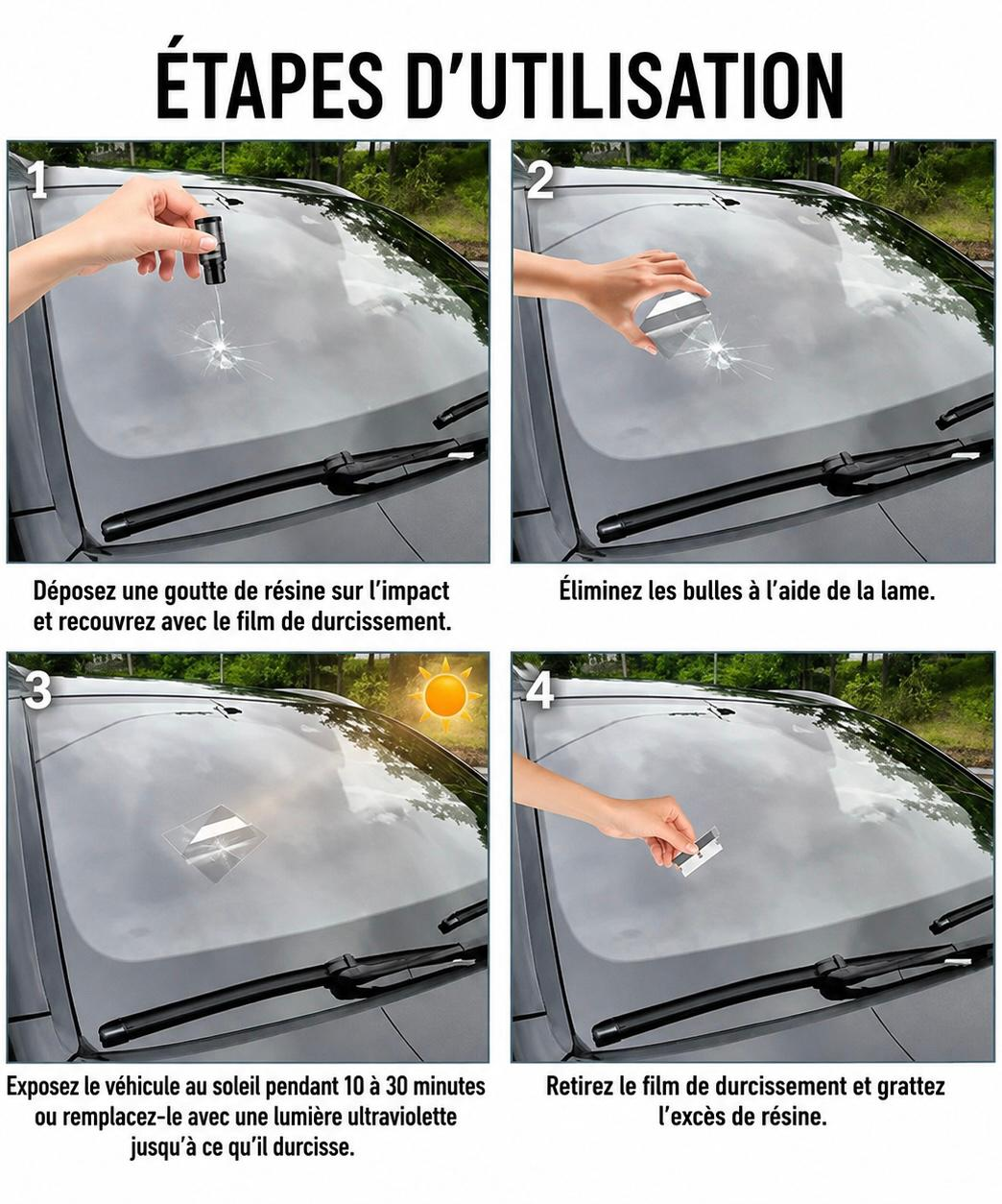 ÉTAPES D'UTILISATION

1

Déposez une goutte de résine sur l'impact et recouvrez avec le film de durcissement.

2

Éliminez les bulles à l'aide de la lame.

3

Exposez le véhicule au soleil pendant 10 à 30 minutes ou remplacez-le avec une lumière ultraviolette jusqu'à ce qu'il durcisse.

4

Retirez le film de durcissement et grattez l'excès de résine.