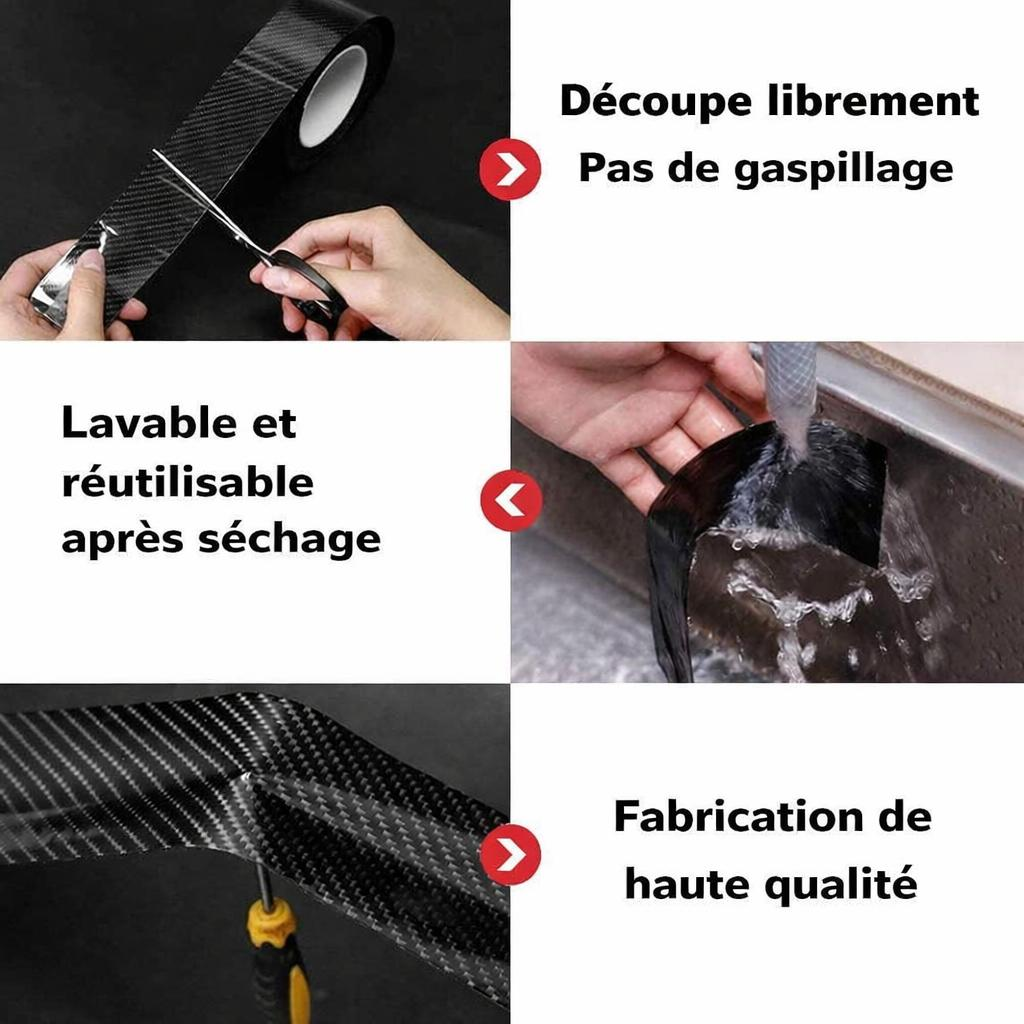 Découpe librement
Pas de gaspillage

Lavable et réutilisable après séchage

Fabrication de haute qualité