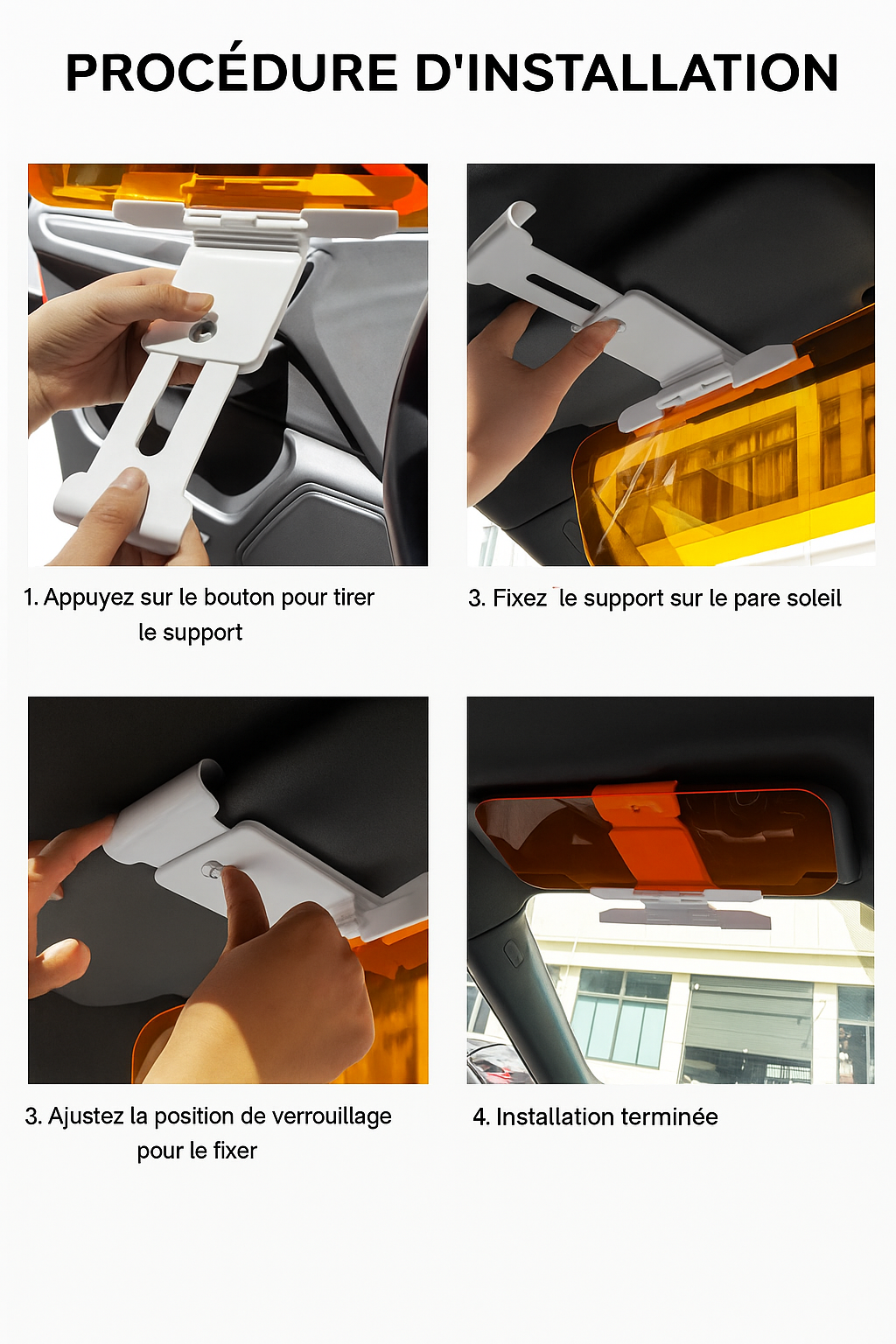 PROCÉDURE D'INSTALLATION

1. Appuyez sur le bouton pour tirer le support

3. Fixez le support sur le pare soleil

3. Ajustez la position de verrouillage pour le fixer

4. Installation terminée