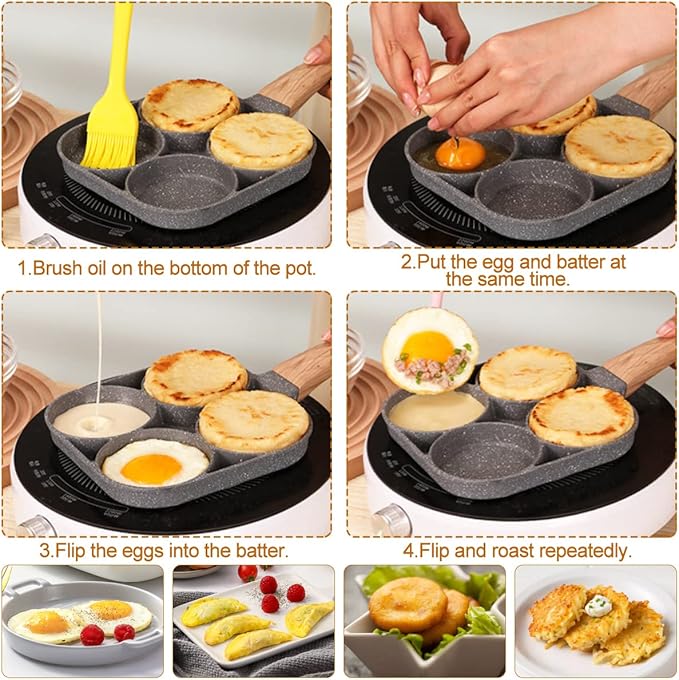 1.Brush oil on the bottom of the pot.

2.Put the egg and batter at the same time.

3.Flip the eggs into the batter.

4.Flip and roast repeatedly.